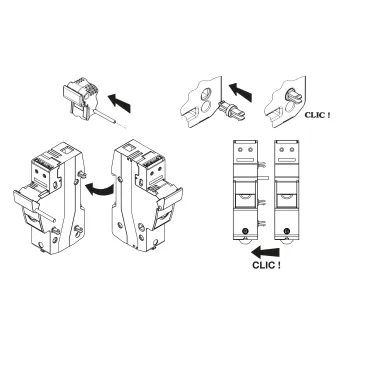 CLIC !

CLIC !